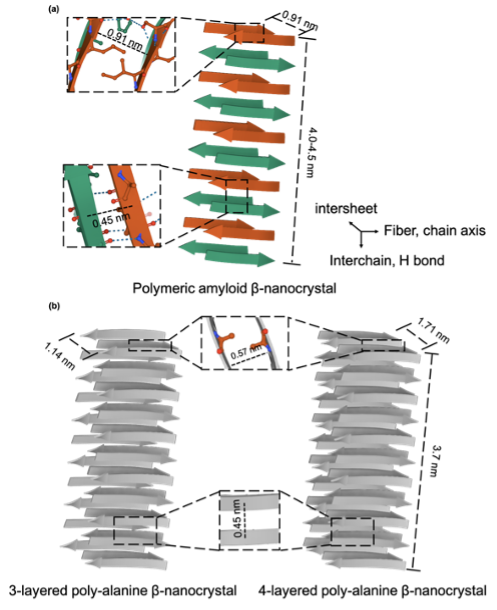 (a)

0.91 nm

0.91 nm

4.0-4.5 nm

0.45 nm

intersheet

Fiber, chain axis

Interchain, H bond

Polymeric amyloid β-nanocrystal

(b)

1.14 nm

0.57 nm

1.71 nm

3.7 nm

0.45 nm

3-layered poly-alanine β-nanocrystal

4-layered poly-alanine β-nanocrystal