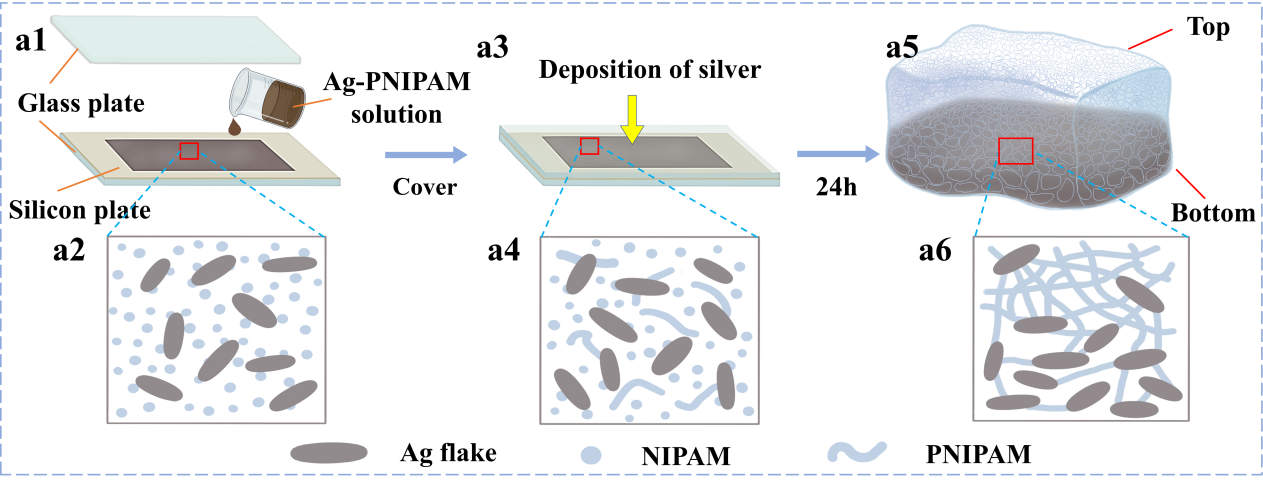 a1

Glass plate

Ag-PNIPAM solution

Silicon plate

a2

Cover

a3

Deposition of silver

a4

24h

a5

Top

Bottom

a6

Ag flake NIPAM PNIPAM