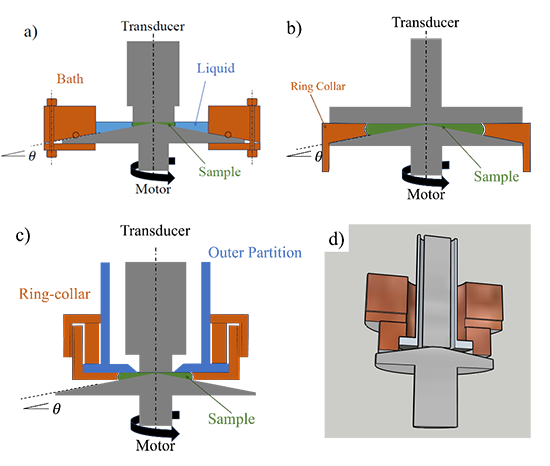 a)

Transducer

Bath

Liquid

$\theta$

Sample

Motor

b)

Transducer

Ring Collar

$\theta$

Sample

Motor

c)

Transducer

Outer Partition

Ring-collar

$\theta$

Sample

Motor

d)